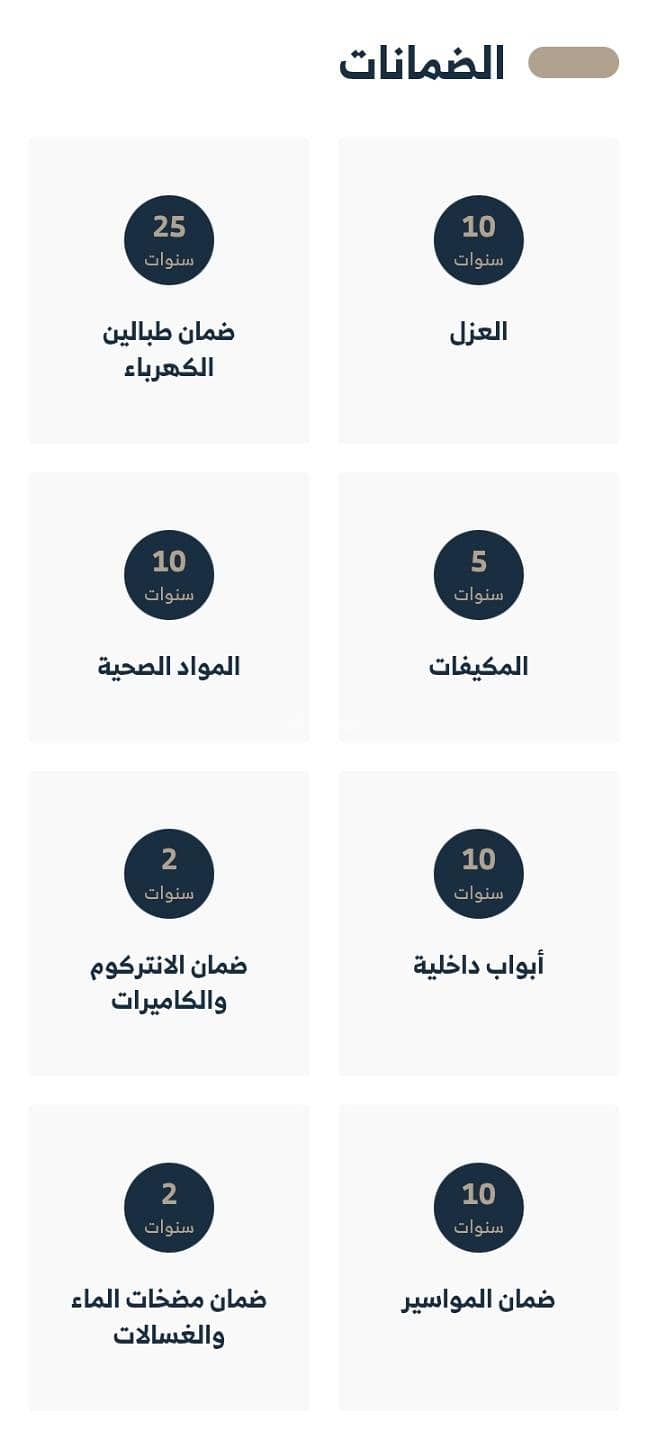 الضمانات

10
سنوات
العزل

25
سنوات
ضمان طبالين الكهرباء

5
سنوات
المكيفات

10
سنوات
المواد الصحية

10
سنوات
أبواب داخلية

2
سنوات
ضمان الانتركوم والكاميرات

10
سنوات
ضمان المواسير

2
سنوات
ضمان مضخات الماء والغسالات