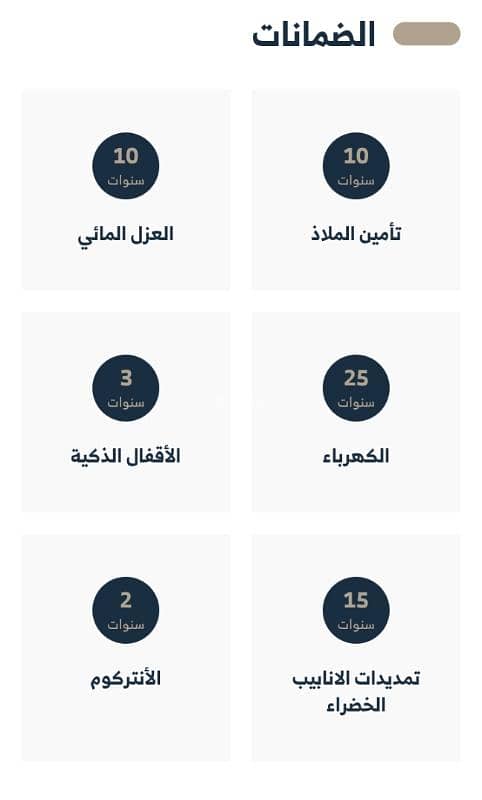 الضمانات

10
سنوات
تأمين الملاذ

10
سنوات
العزل المائي

25
سنوات
الكهرباء

3
سنوات
الأقفال الذكية

15
سنوات
تمديدات الانابيب الخضراء

2
سنوات
الأنتركوم