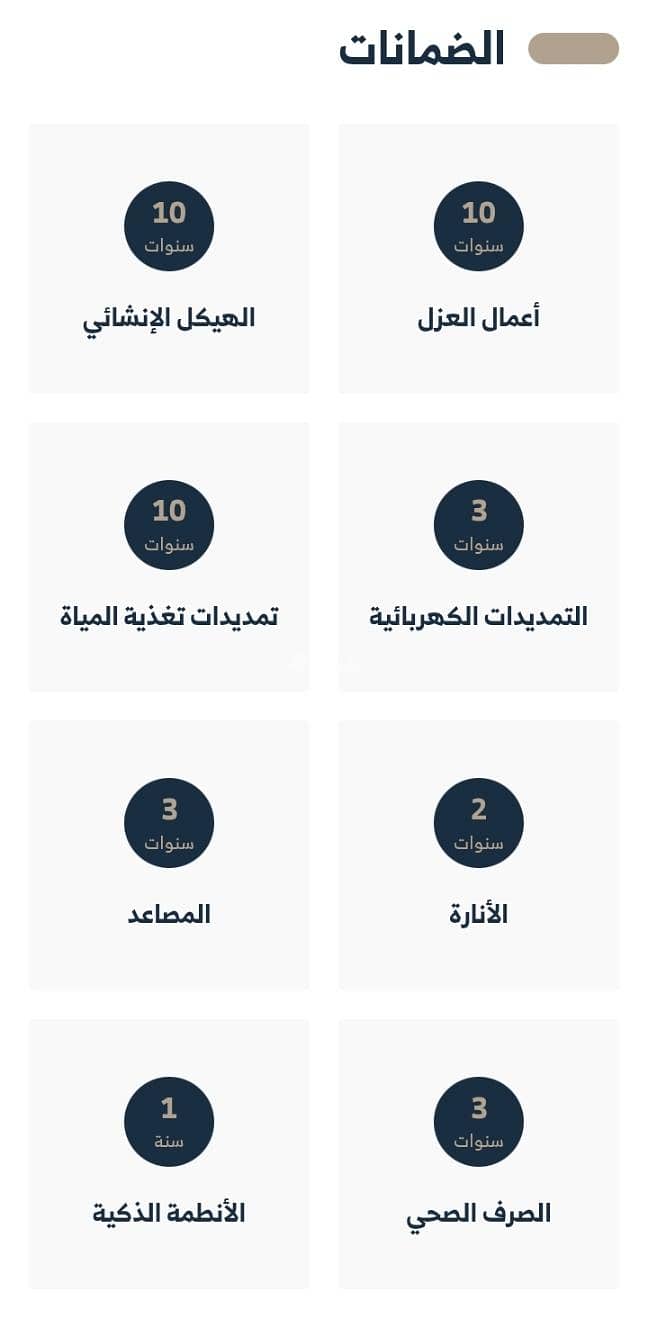 الضمانات

10
سنوات
أعمال العزل

10
سنوات
الهيكل الإنشائي

3
سنوات
التمديدات الكهربائية

10
سنوات
تمديدات تغذية المياة

2
سنوات
الأنارة

3
سنوات
المصاعد

3
سنوات
الصرف الصحي

1
سنة
الأنظمة الذكية