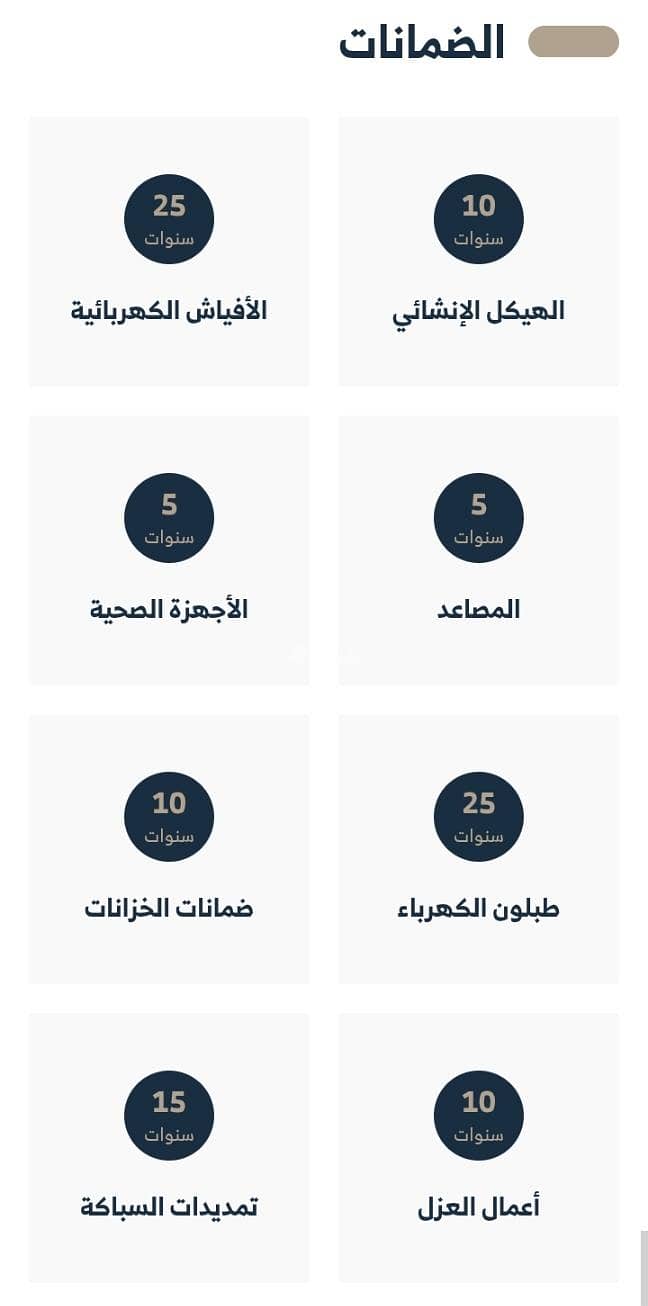 الضمانات

10
سنوات
الهيكل الإنشائي

25
سنوات
الأفياش الكهربائية

5
سنوات
المصاعد

5
سنوات
الأجهزة الصحية

25
سنوات
طبلون الكهرباء

10
سنوات
ضمانات الخزانات

10
سنوات
أعمال العزل

15
سنوات
تمديدات السباكة