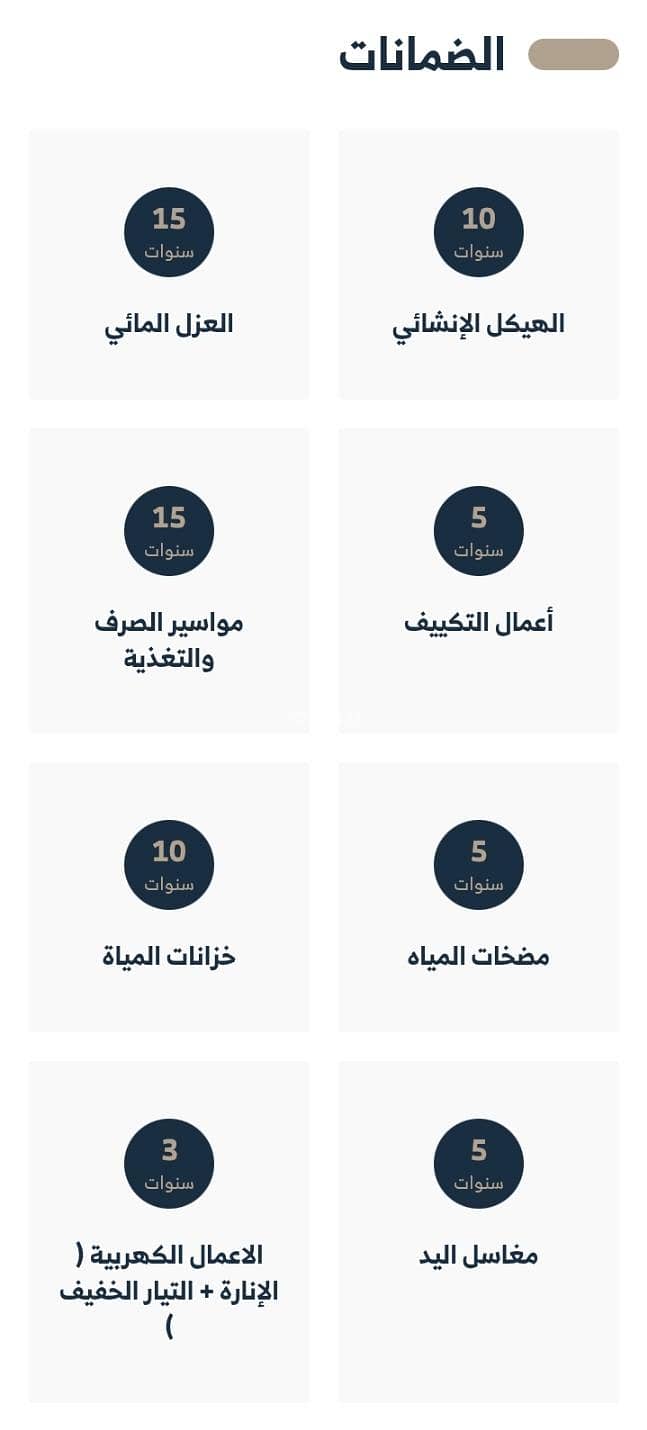 الضمانات

10
سنوات
الهيكل الإنشائي

15
سنوات
العزل المائي

5
سنوات
أعمال التكييف

15
سنوات
مواسير الصرف والتغذية

5
سنوات
مضخات المياه

10
سنوات
خزانات المياة

5
سنوات
مغاسل اليد

3
سنوات
الاعمال الكهربية ( الإنارة + التيار الخفيف )